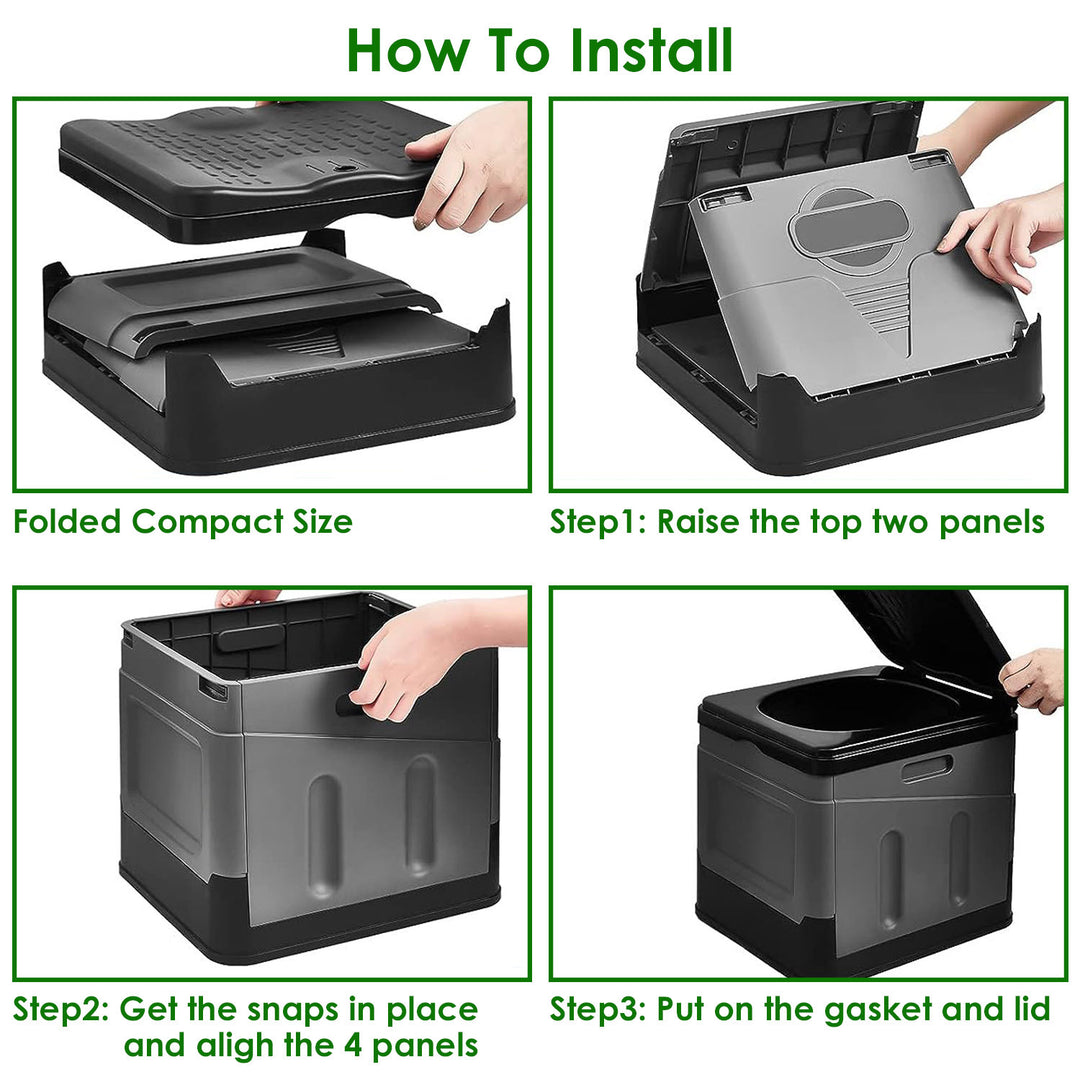 How To Install

Folded Compact Size

Step1: Raise the top two panels

Step2: Get the snaps in place and aligh the 4 panels

Step3: Put on the gasket and lid